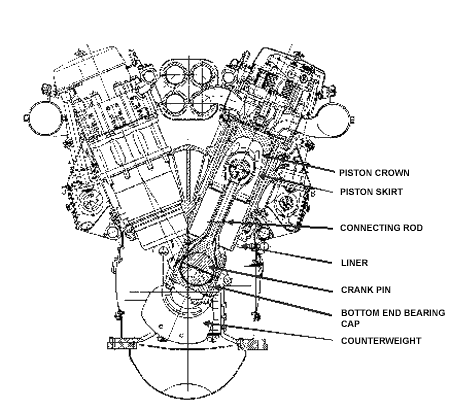 PISTON CROWN
PISTON SKIRT
CONNECTING ROD
LINER
CRANK PIN
BOTTOM END BEARING CAP
COUNTERWEIGHT