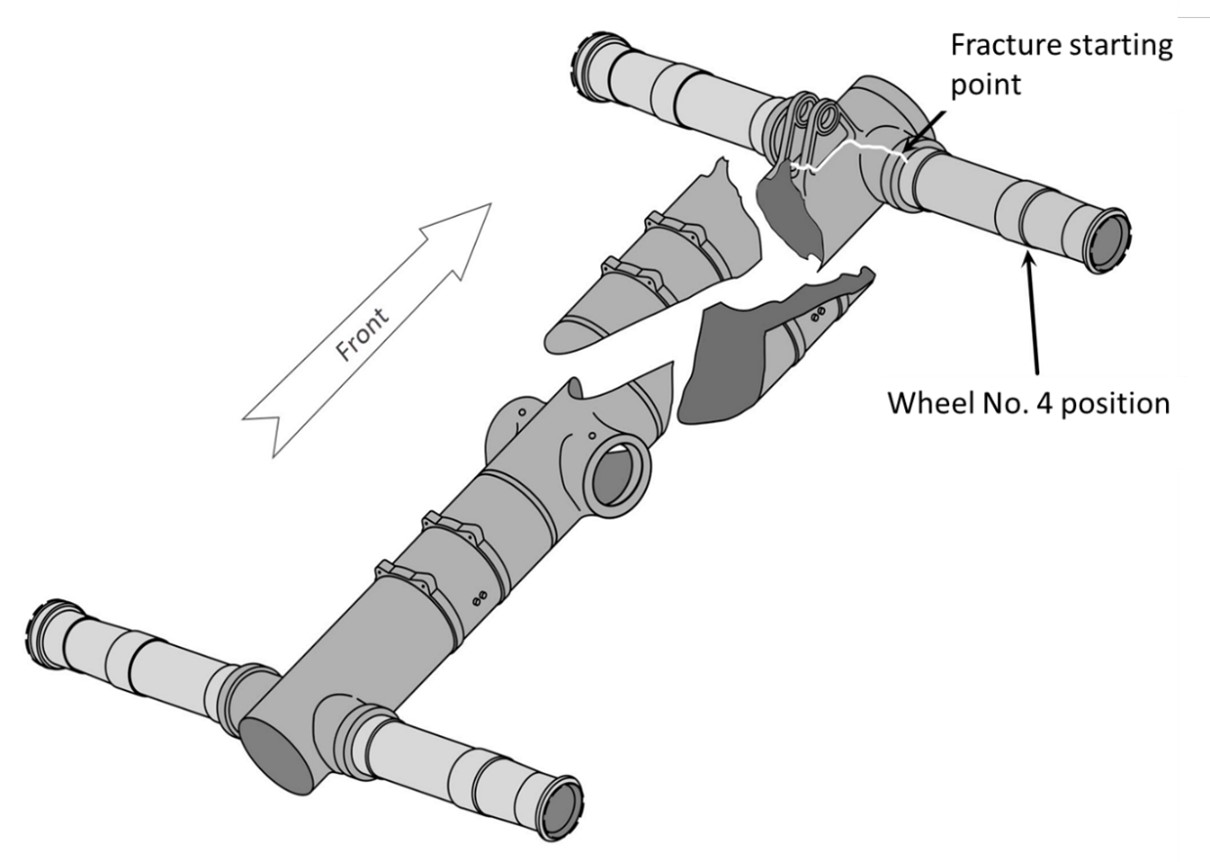 Fracture starting point

Front

Wheel No. 4 position