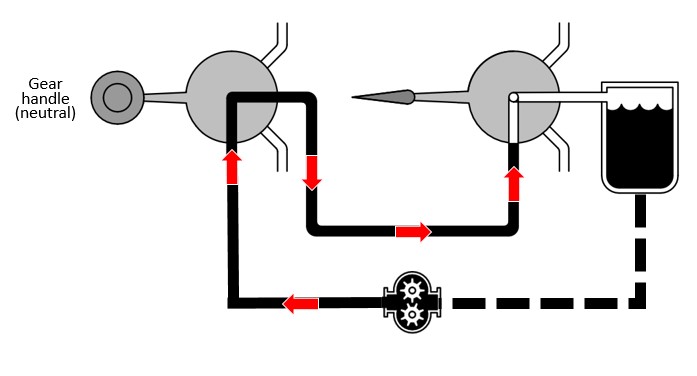 Gear handle (neutral)