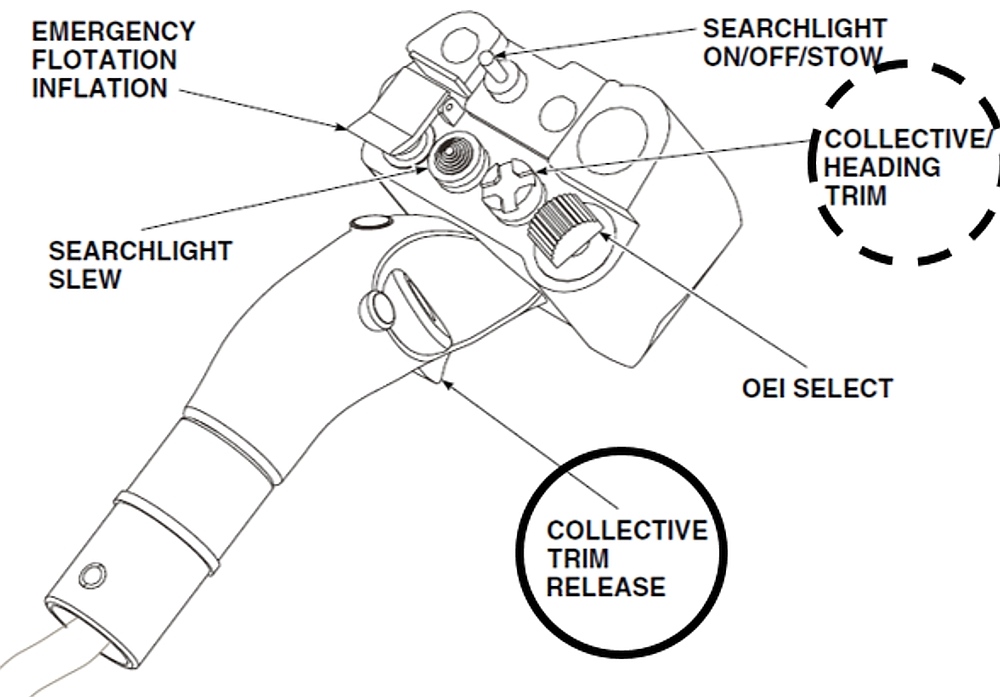 EMERGENCY FLOTATION INFLATION

SEARCHLIGHT ON/OFF/STOW

COLLECTIVE/ HEADING TRIM

SEARCHLIGHT SLEW

OEI SELECT

COLLECTIVE TRIM RELEASE