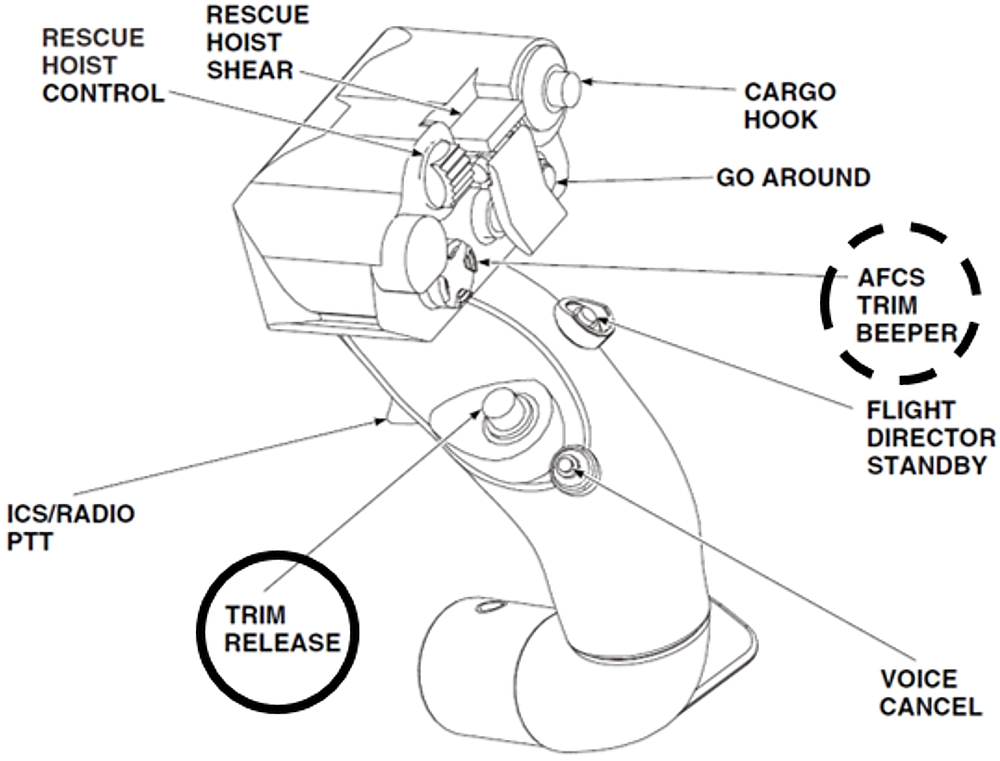 RESCUE HOIST CONTROL

RESCUE HOIST SHEAR

CARGO HOOK

GO AROUND

AFCS TRIM BEEPER

FLIGHT DIRECTOR STANDBY

ICS/RADIO PTT

TRIM RELEASE

VOICE CANCEL