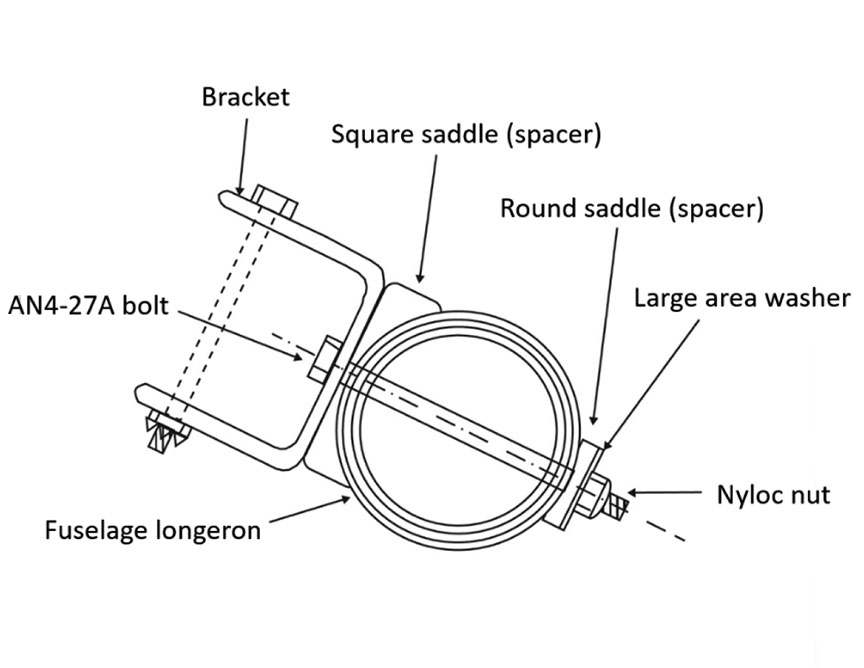 Bracket
Square saddle (spacer)
Round saddle (spacer)
AN4-27A bolt
Large area washer
Nyloc nut
Fuselage longeron