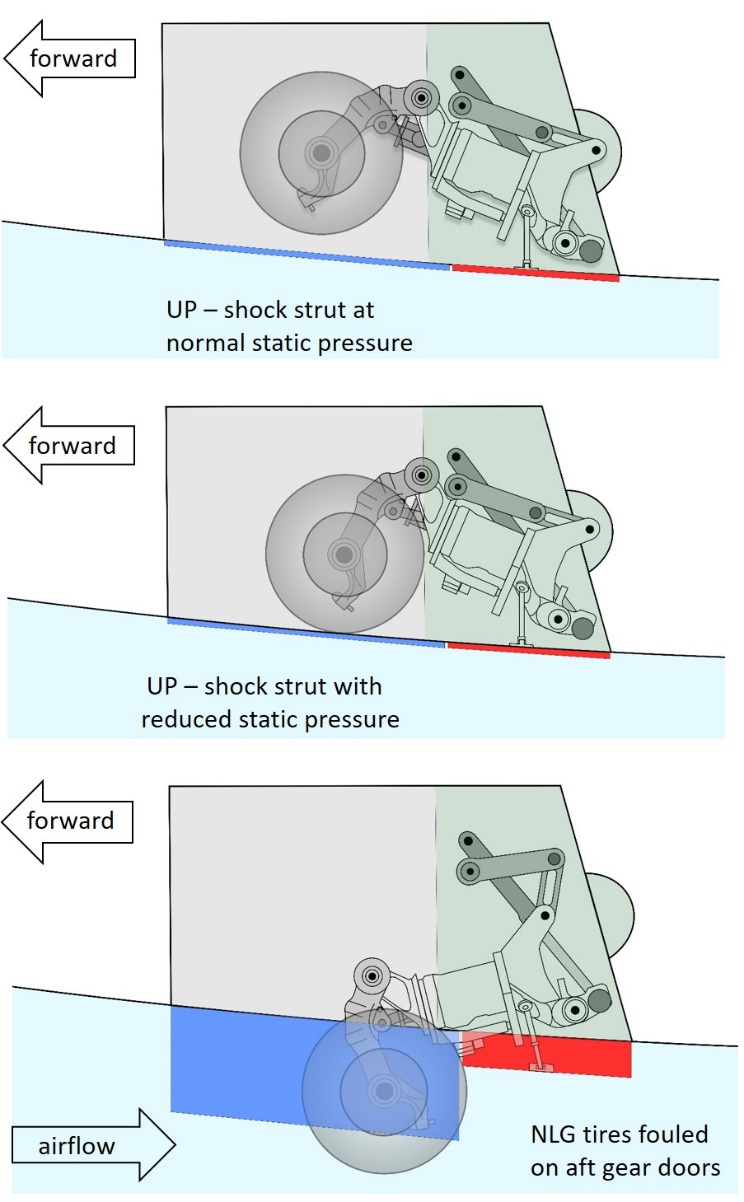 forward

UP – shock strut at normal static pressure

forward

UP – shock strut with reduced static pressure

forward

airflow

NLG tires fouled on aft gear doors