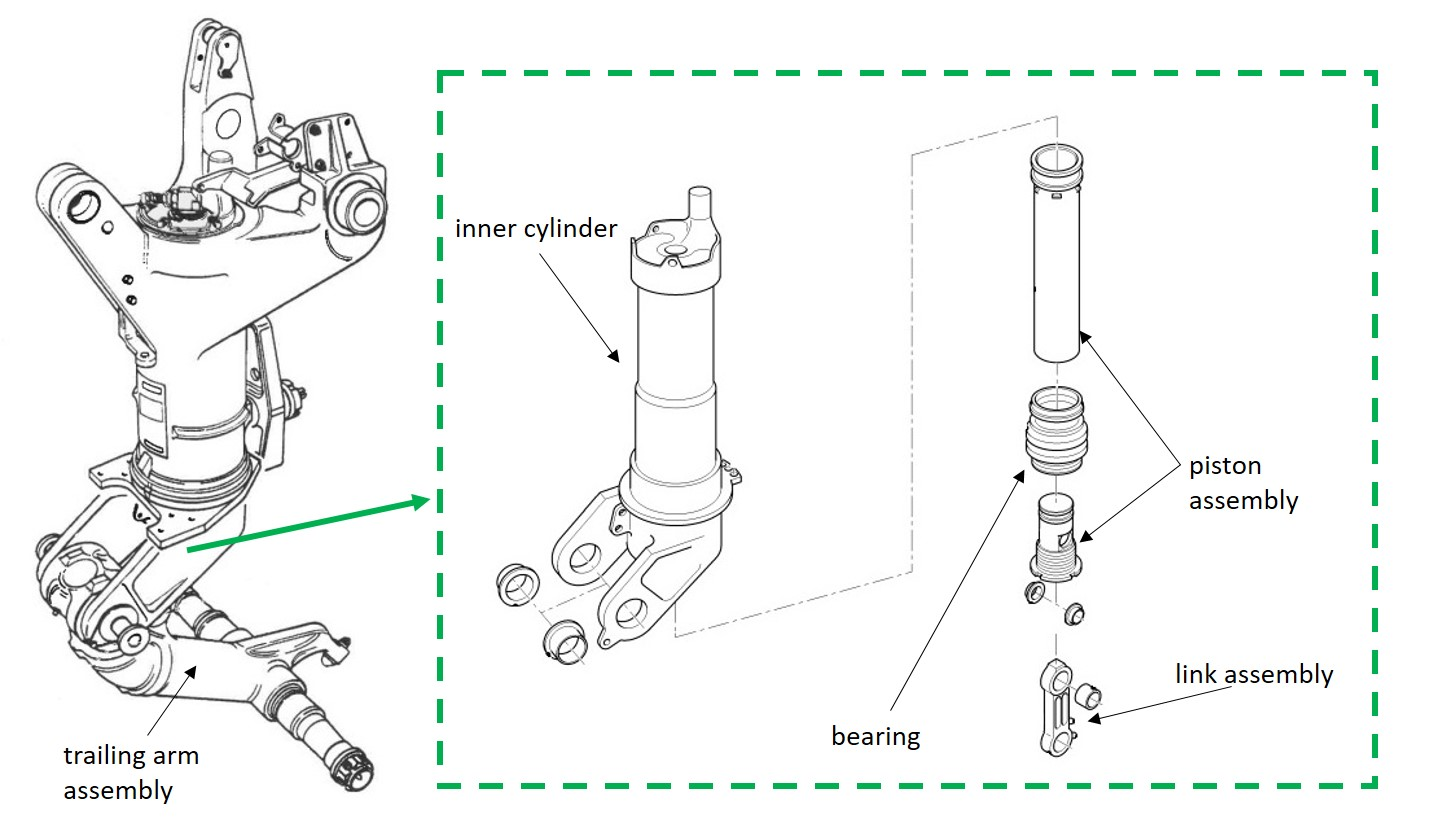 inner cylinder

piston assembly

link assembly

bearing

trailing arm assembly