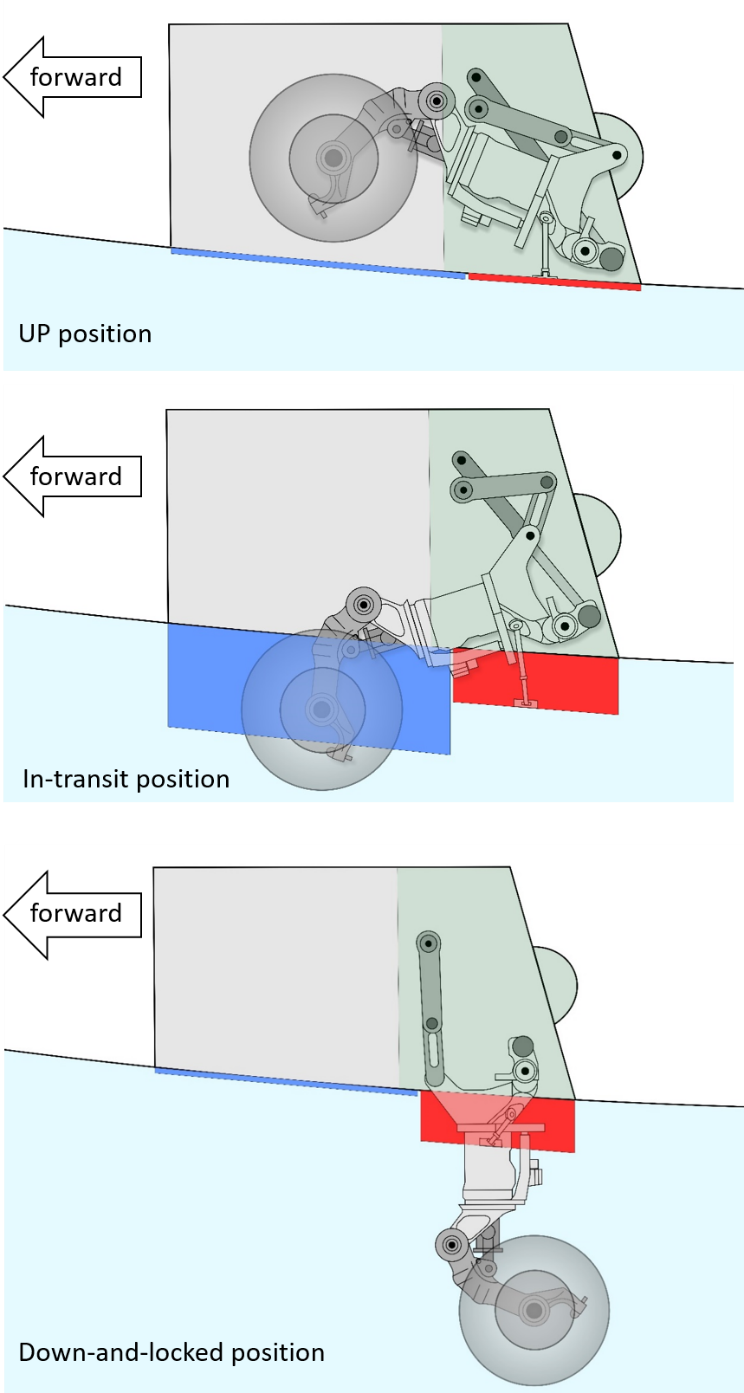 forward

UP position

forward

In-transit position

forward

Down-and-locked position