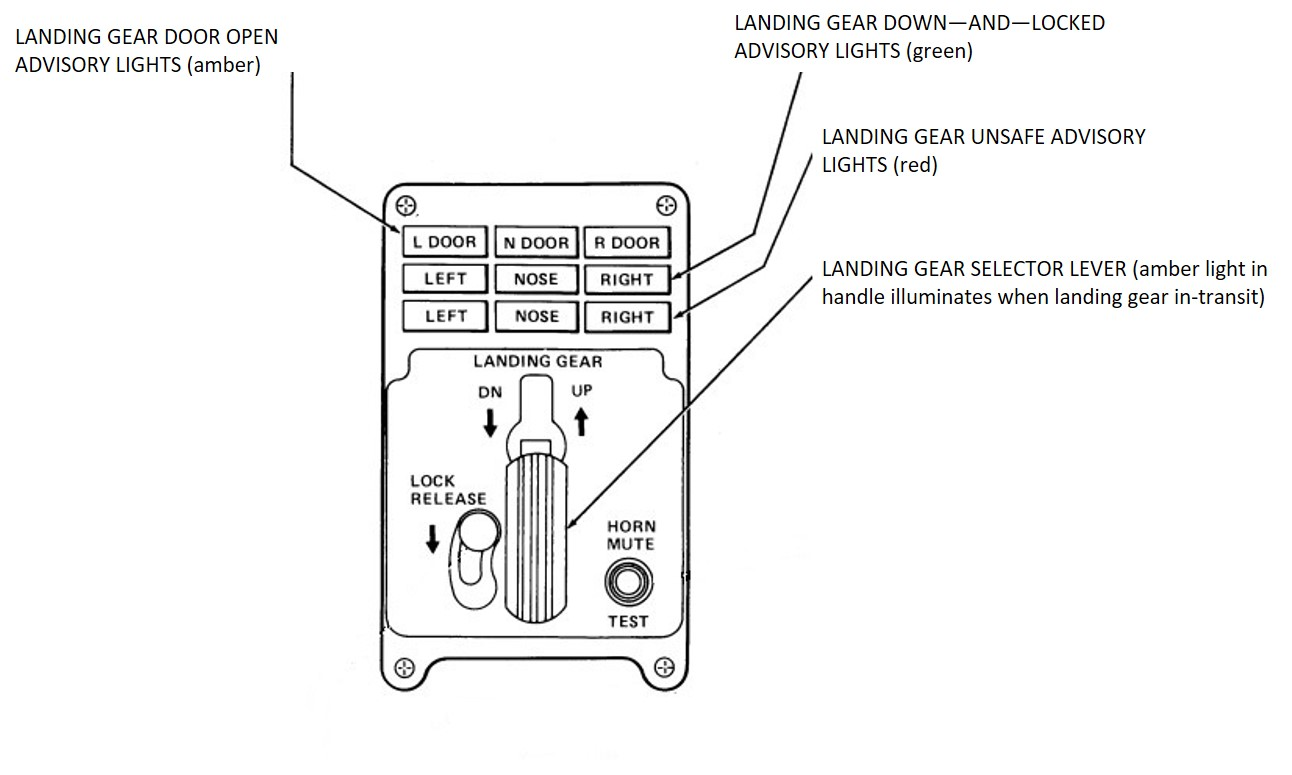 LANDING GEAR DOOR OPEN ADVISORY LIGHTS (amber)

LANDING GEAR DOWN—AND—LOCKED ADVISORY LIGHTS (green)

LANDING GEAR UNSAFE ADVISORY LIGHTS (red)

LANDING GEAR SELECTOR LEVER (amber light in handle illuminates when landing gear in-transit)

L DOOR N DOOR R DOOR
LEFT NOSE RIGHT
LEFT NOSE RIGHT

LANDING GEAR
DN
UP

LOCK RELEASE

HORN MUTE
TEST