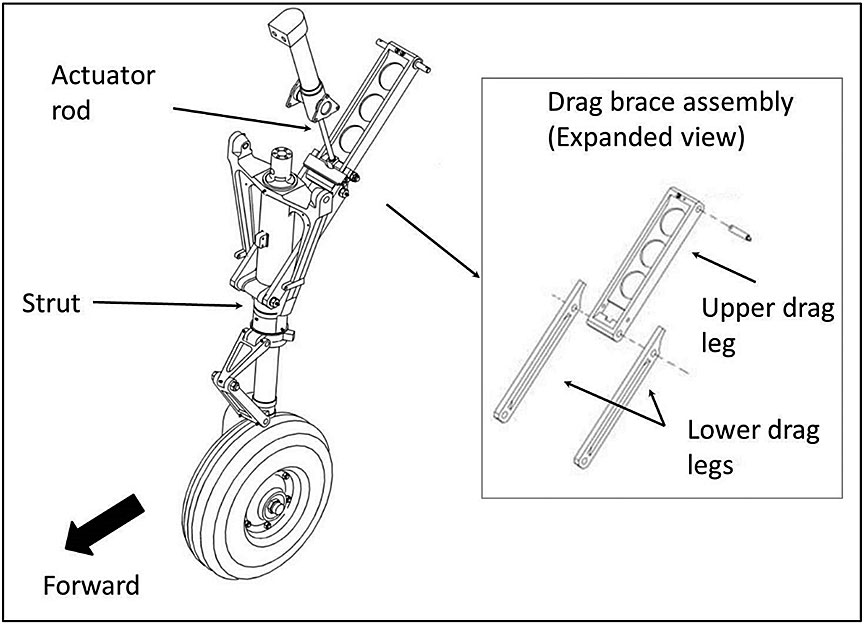 Actuator rod

Strut

Forward

Drag brace assembly (Expanded view)

Upper drag leg

Lower drag legs