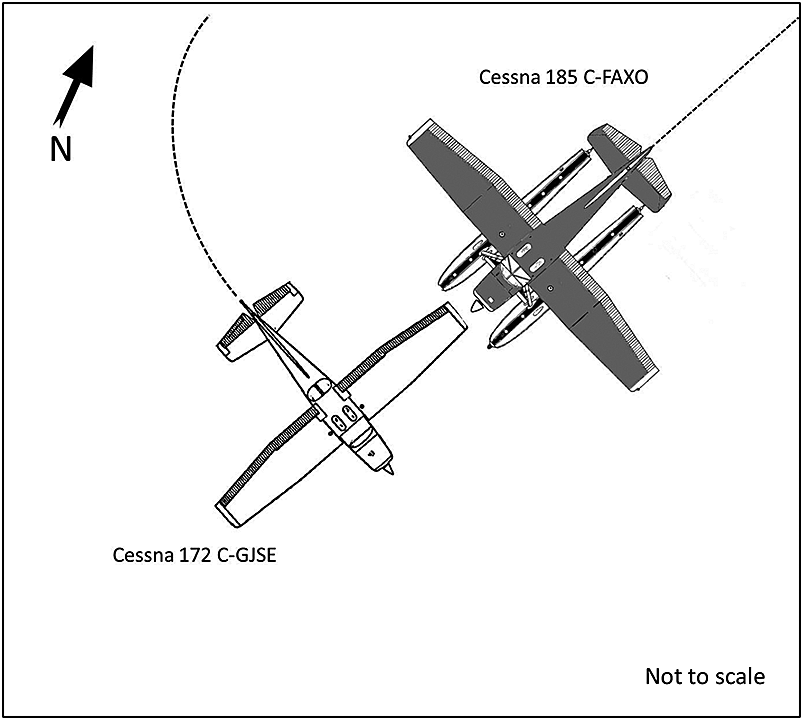 N

Cessna 185 C-FAXO

Cessna 172 C-GJSE

Not to scale