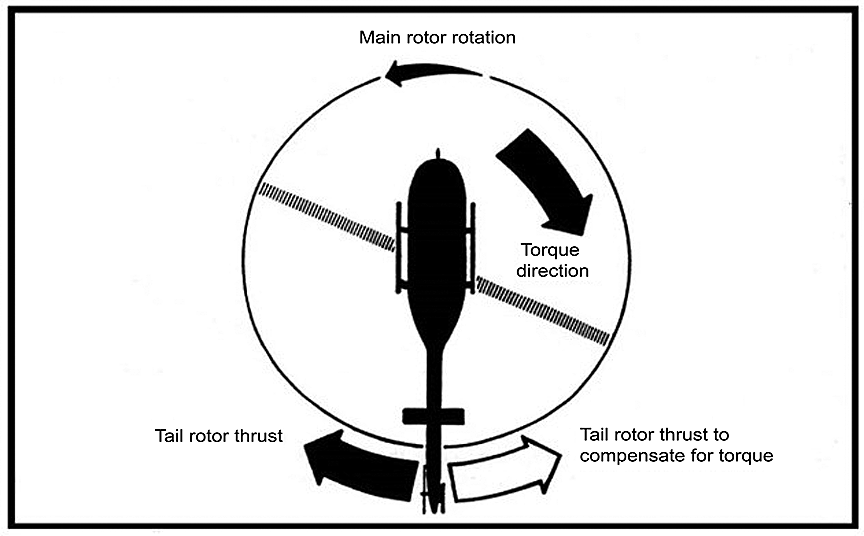 Main rotor rotation

Torque direction

Tail rotor thrust

Tail rotor thrust to compensate for torque