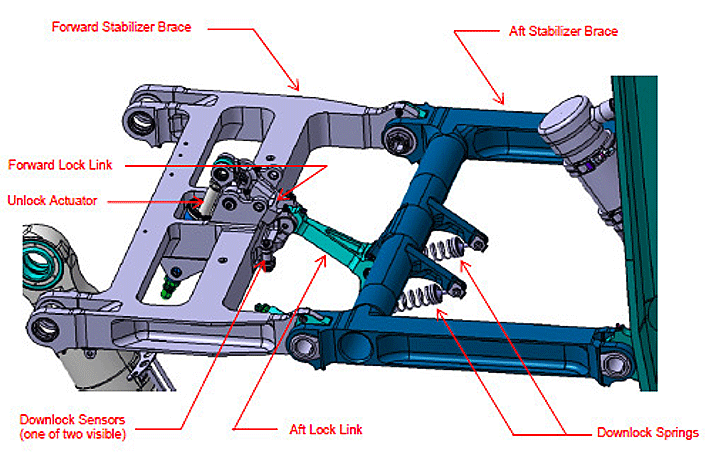 Forward Stabilizer Brace

Aft Stabilizer Brace

Forward Lock Link

Unlock Actuator

Downlock Sensors
(one of two visible)

Aft Lock Link

Downlock Springs