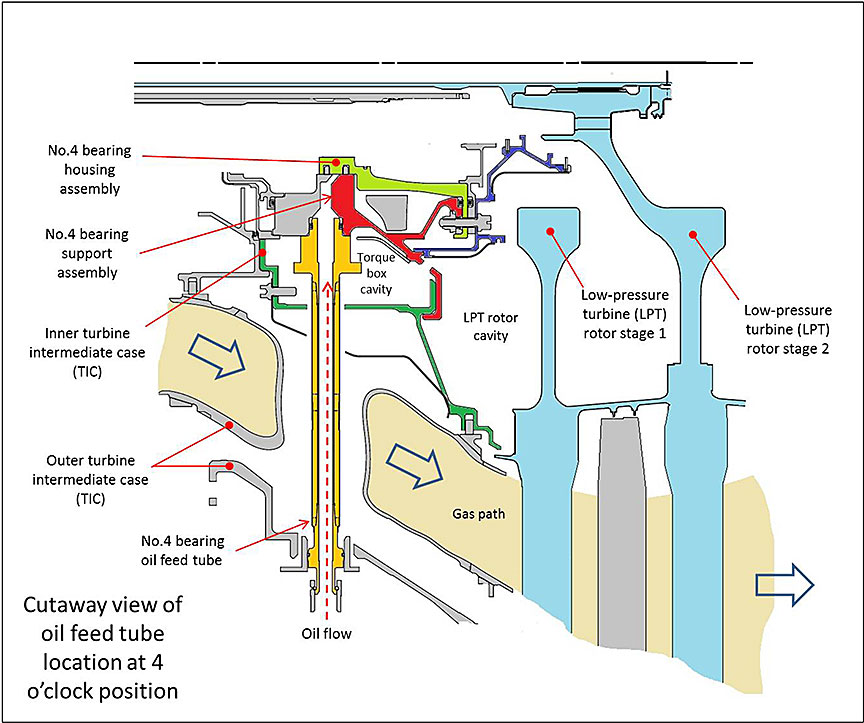 No.4 bearing housing assembly

No.4 bearing support assembly

Inner turbine intermediate case (TIC)

Outer turbine intermediate case (TIC)

No.4 bearing oil feed tube

Torque box cavity

LPT rotor cavity

Low-pressure turbine (LPT) rotor stage 1

Low-pressure turbine (LPT) rotor stage 2

Gas path

Oil flow

Cutaway view of oil feed tube location at 4 o'clock position