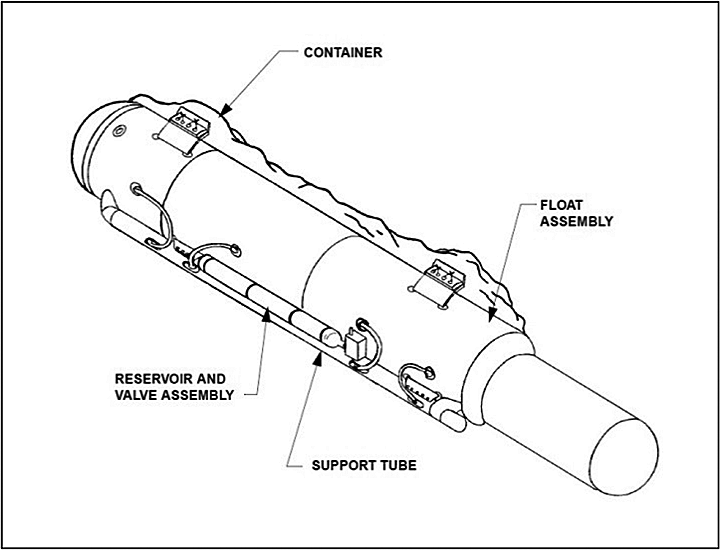 CONTAINER

FLOAT ASSEMBLY

RESERVOIR AND VALVE ASSEMBLY

SUPPORT TUBE