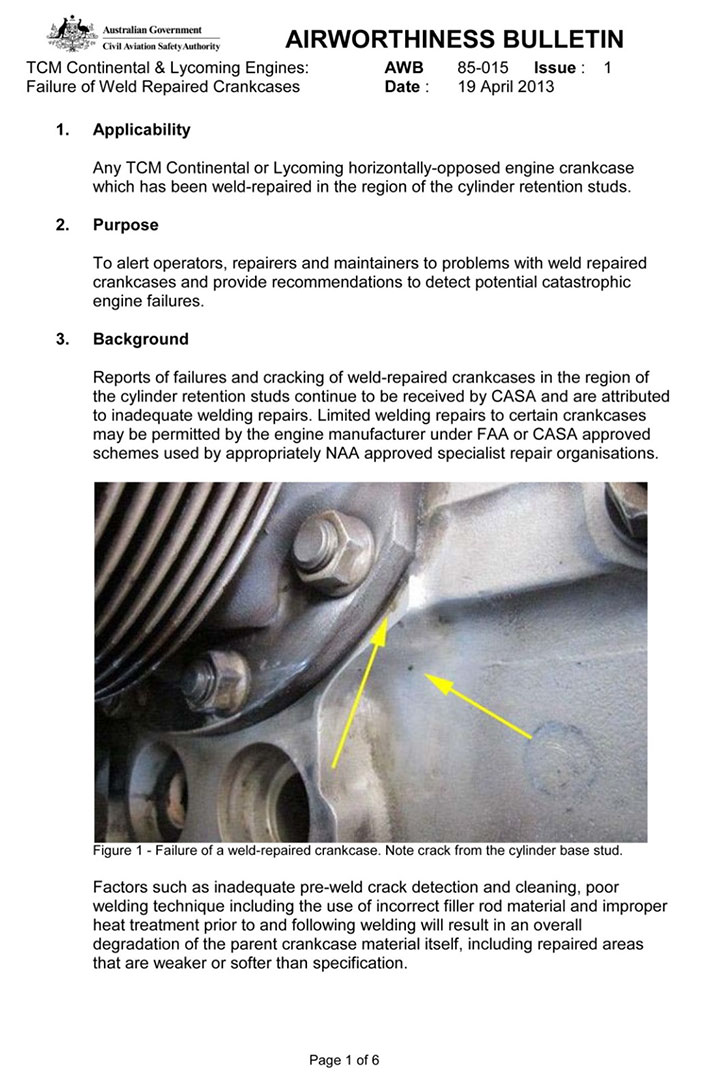 Australian Government
Civil Aviation Safety Authority

AIRWORTHINESS BULLETIN

TCM Continental & Lycoming Engines: Failure of Weld Repaired Crankcases

AWB 85-015 Issue : 1
Date : 19 April 2013

1. Applicability

Any TCM Continental or Lycoming horizontally-opposed engine crankcase which has been weld-repaired in the region of the cylinder retention studs.

2. Purpose

To alert operators, repairers and maintainers to problems with weld repaired crankcases and provide recommendations to detect potential catastrophic engine failures.

3. Background

Reports of failures and cracking of weld-repaired crankcases in the region of the cylinder retention studs continue to be received by CASA and are attributed to inadequate welding repairs. Limited welding repairs to certain crankcases may be permitted by the engine manufacturer under FAA or CASA approved schemes used by appropriately NAA approved specialist repair organisations.

Figure 1 - Failure of a weld-repaired crankcase. Note crack from the cylinder base stud.

Factors such as inadequate pre-weld crack detection and cleaning, poor welding technique including the use of incorrect filler rod material and improper heat treatment prior to and following welding will result in an overall degradation of the parent crankcase material itself, including repaired areas that are weaker or softer than specification.

Page 1 of 6