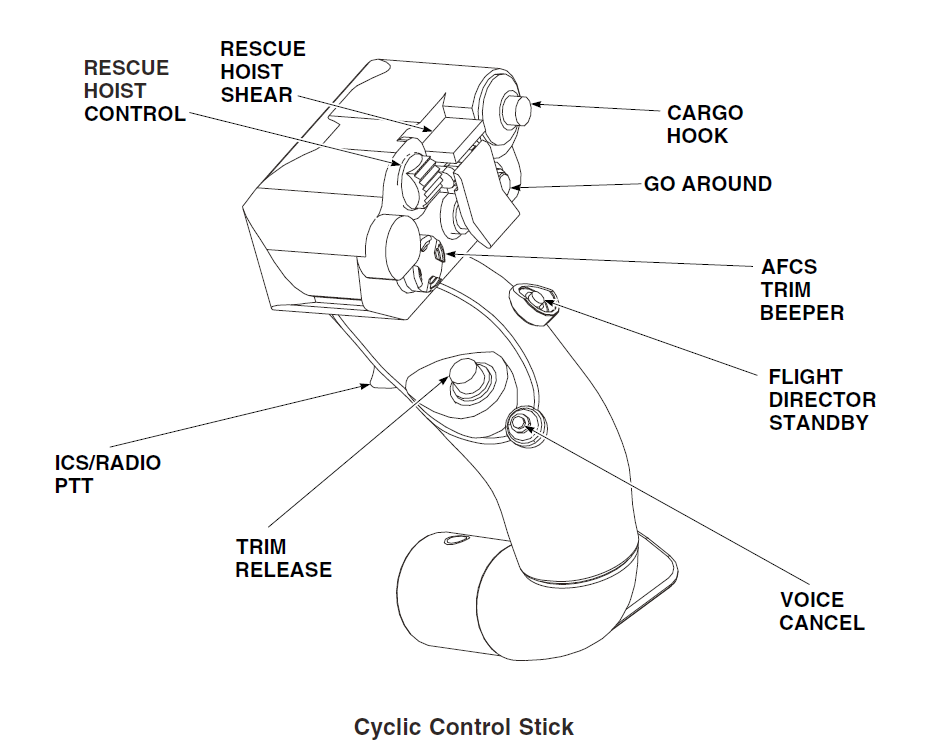 RESCUE HOIST CONTROL

RESCUE HOIST SHEAR

CARGO HOOK

GO AROUND

AFCS TRIM BEEPER

FLIGHT DIRECTOR STANDBY

ICS/RADIO PTT

TRIM RELEASE

VOICE CANCEL

Cyclic Control Stick