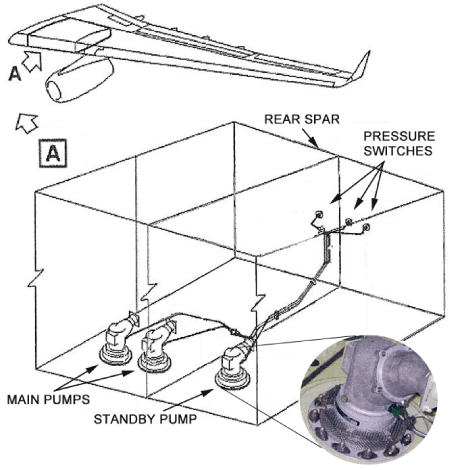 A

A

REAR SPAR

PRESSURE SWITCHES

MAIN PUMPS

STANDBY PUMP