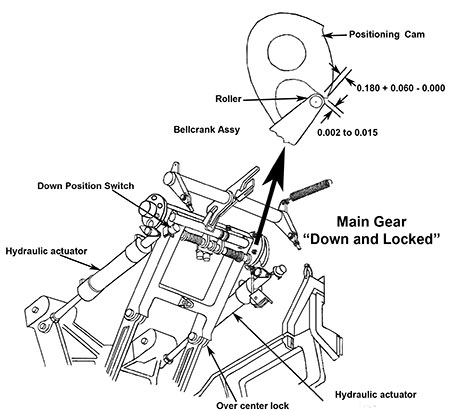 Positioning Cam

0.180 + 0.060 - 0.000

Roller

Bellcrank Assy

0.002 to 0.015

Down Position Switch

Main Gear
"Down and Locked"

Hydraulic actuator

Hydraulic actuator

Over center lock