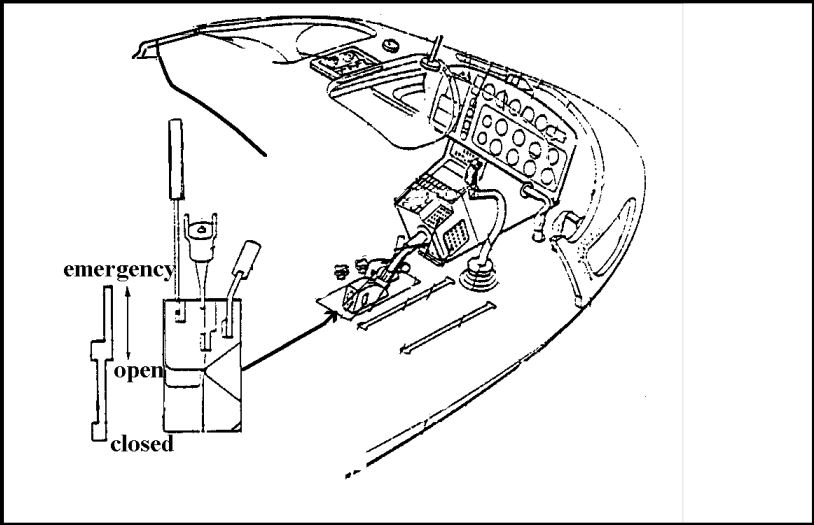 emergency
open
closed