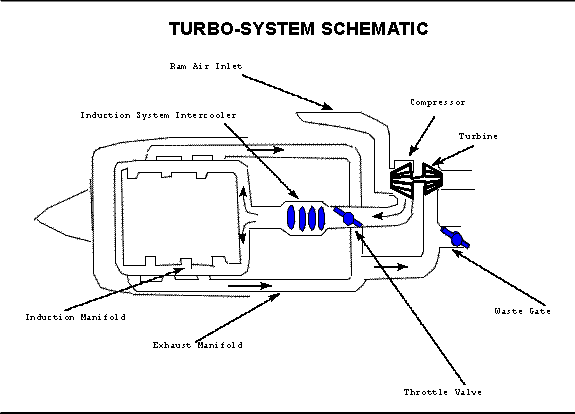 TURBO-SYSTEM SCHEMATIC

Ram Air Inlet

Compressor

Induction System Intercooler

Turbine

Induction Manifold

Waste Gate

Exhaust Manifold

Throttle Valve