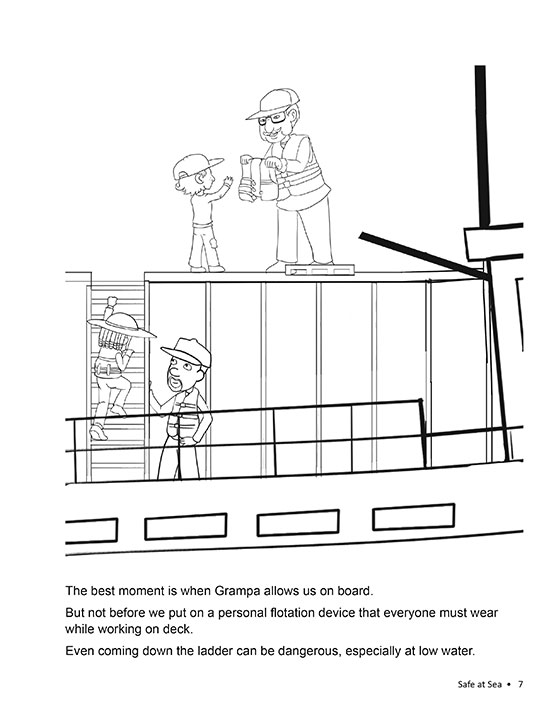 The best moment is when Grampa allows us on board.

But not before we put on a personal flotation device that everyone must wear while working on deck.

Even coming down the ladder can be dangerous, especially at low water.

Safe at Sea • 7