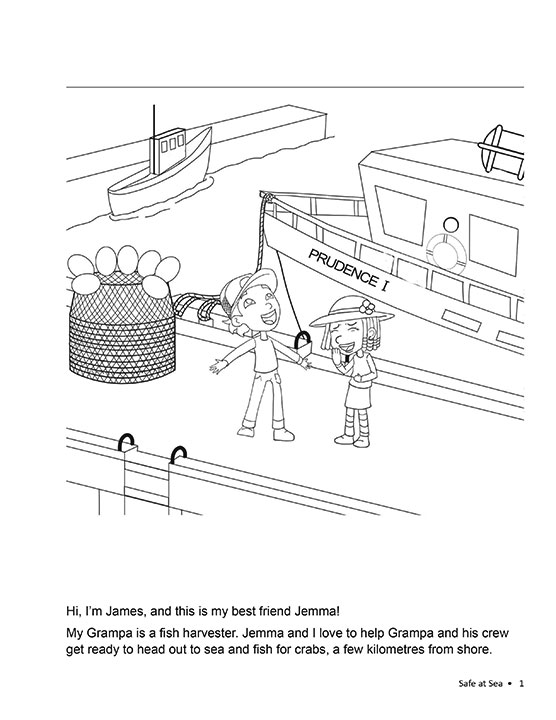 PRUDENCE I

Hi, I'm James, and this is my best friend Jemma!

My Grampa is a fish harvester. Jemma and I love to help Grampa and his crew get ready to head out to sea and fish for crabs, a few kilometres from shore.

Safe at Sea • 1