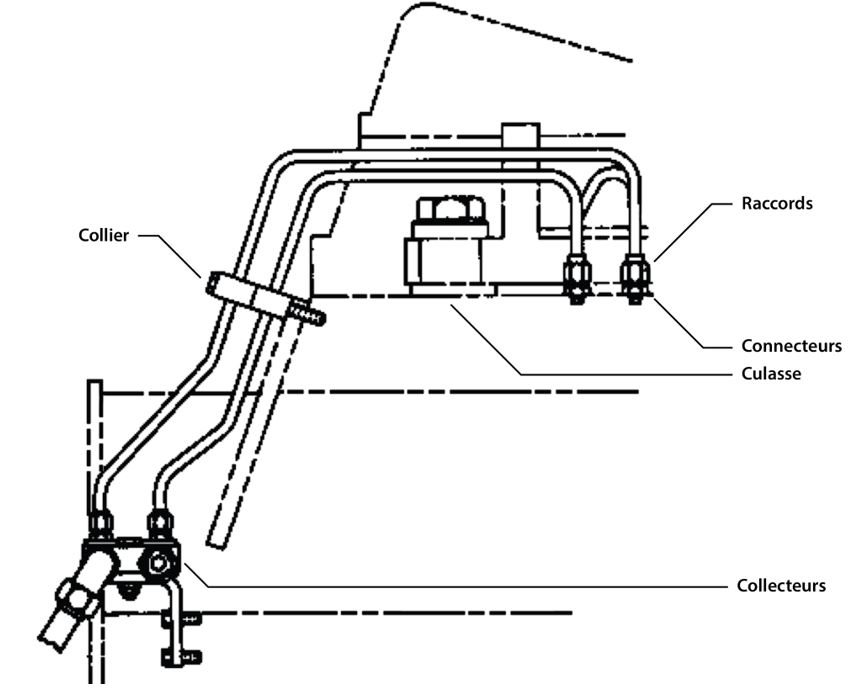 Collier

Raccords

Connecteurs

Culasse

Collecteurs