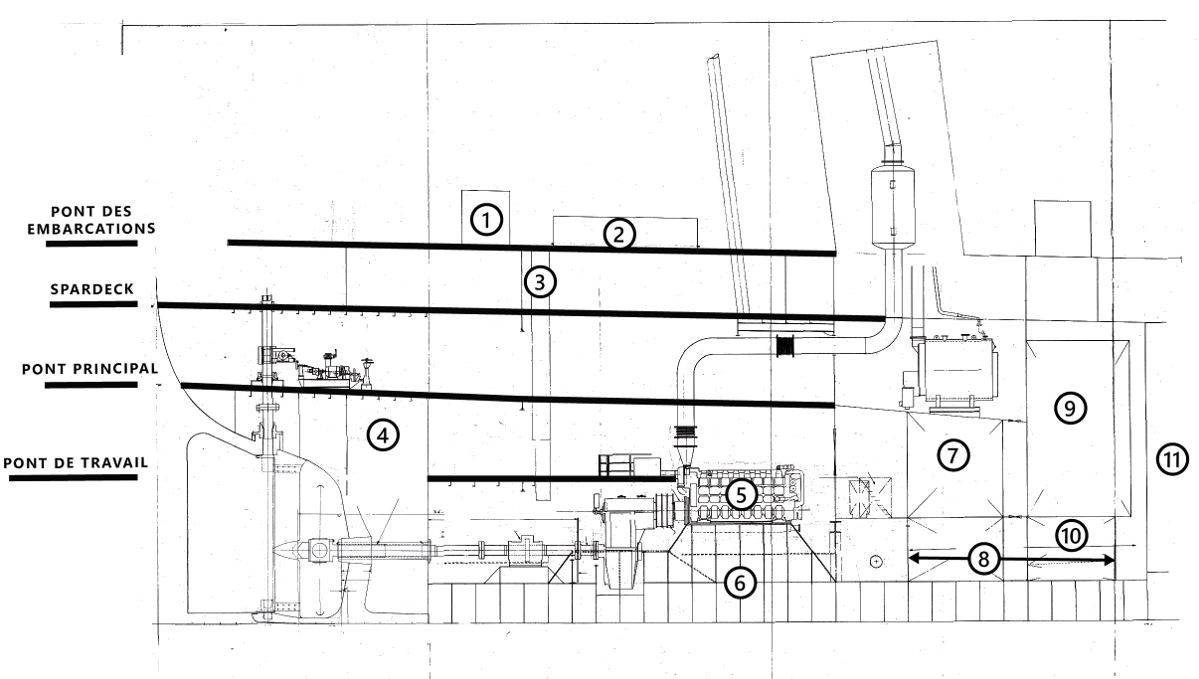 PONT DES EMBARCATIONS

SPARDECK

PONT PRINCIPAL

PONT DE TRAVAIL

1
2
3
4
5
6
7
8
9
10
11