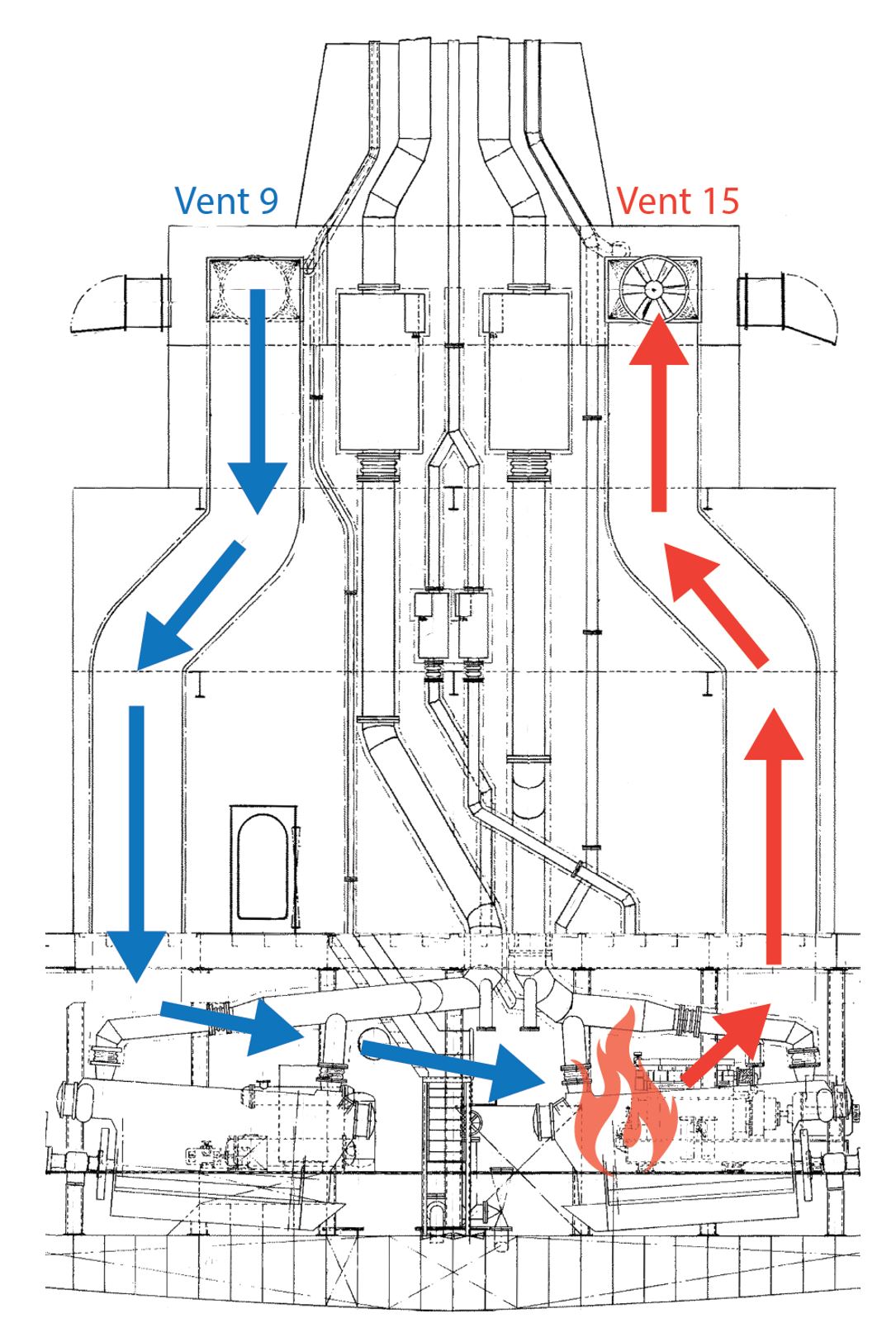 Vent 9

Vent 15