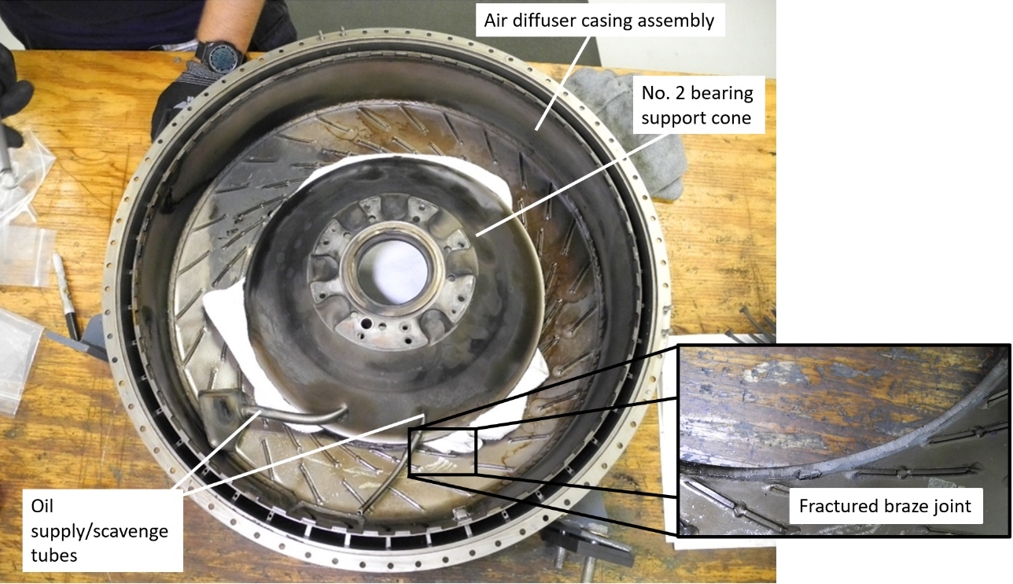 Air diffuser casing assembly

No. 2 bearing support cone

Oil supply/scavenge tubes

Fractured braze joint