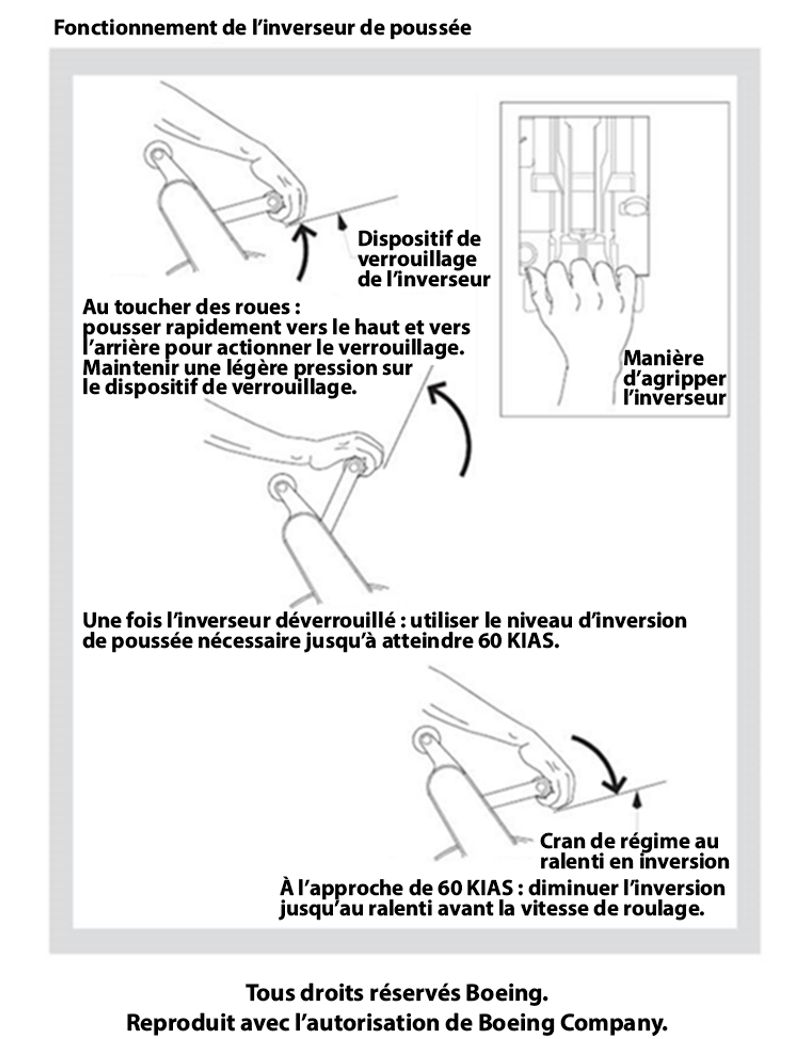 Fonctionnement de l'inverseur de poussée

Dispositif de verrouillage de l'inverseur

Au toucher des roues : pousser rapidement vers le haut et vers l'arrière pour actionner le verrouillage. Maintenir une légère pression sur le dispositif de verrouillage.

Manière d'agripper l'inverseur

Une fois l'inverseur déverrouillé : utiliser le niveau d'inversion de poussée nécessaire jusqu'à atteindre 60 KIAS.

Cran de régime au ralenti en inversion

À l'approche de 60 KIAS : diminuer l'inversion jusqu'au ralenti avant la vitesse de roulage.

Tous droits réservés Boeing.
Reproduit avec l'autorisation de Boeing Company.