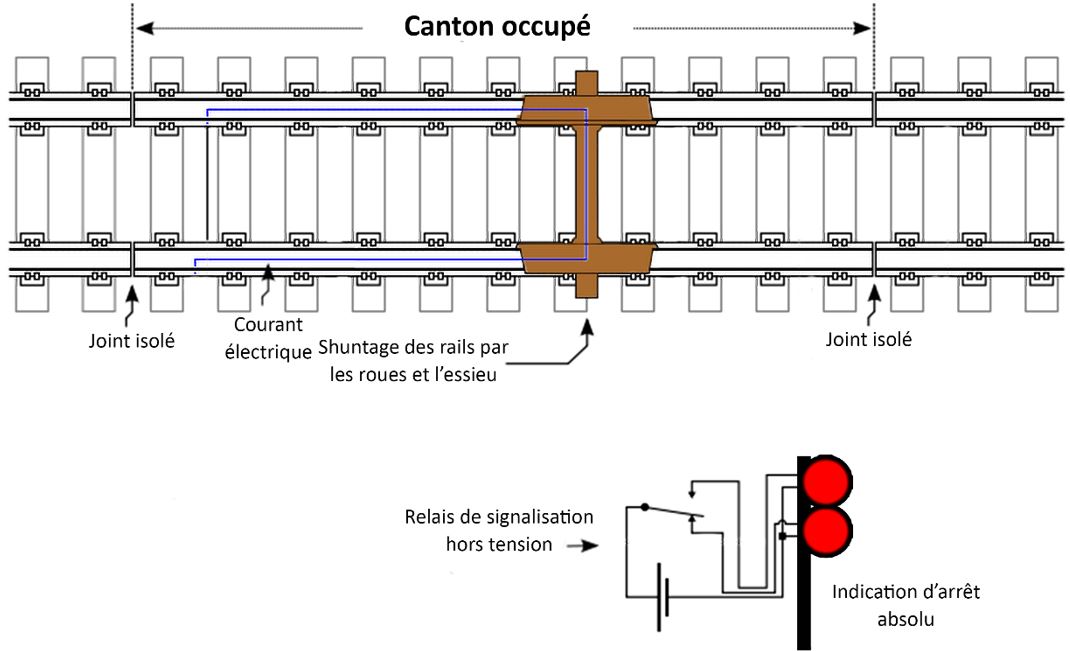 Canton occupé

Joint isolé

Courant électrique

Shuntage des rails par les roues et l'essieu

Joint isolé

Relais de signalisation hors tension

Indication d'arrêt absolu