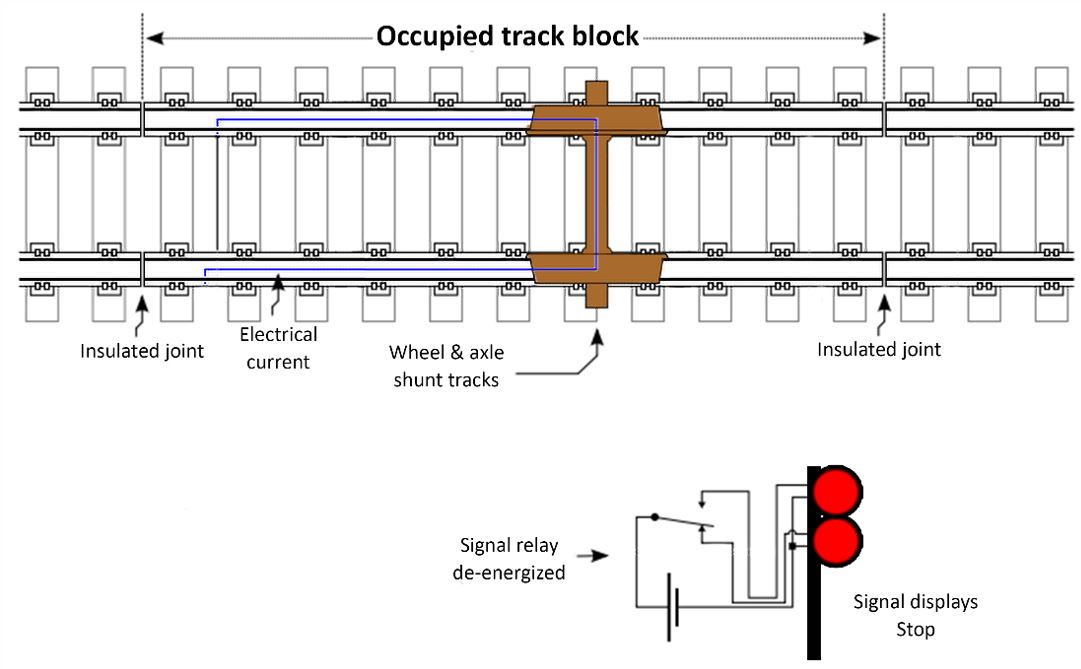 Occupied track block

Insulated joint

Electrical current

Wheel & axle shunt tracks

Insulated joint

Signal relay de-energized

Signal displays Stop