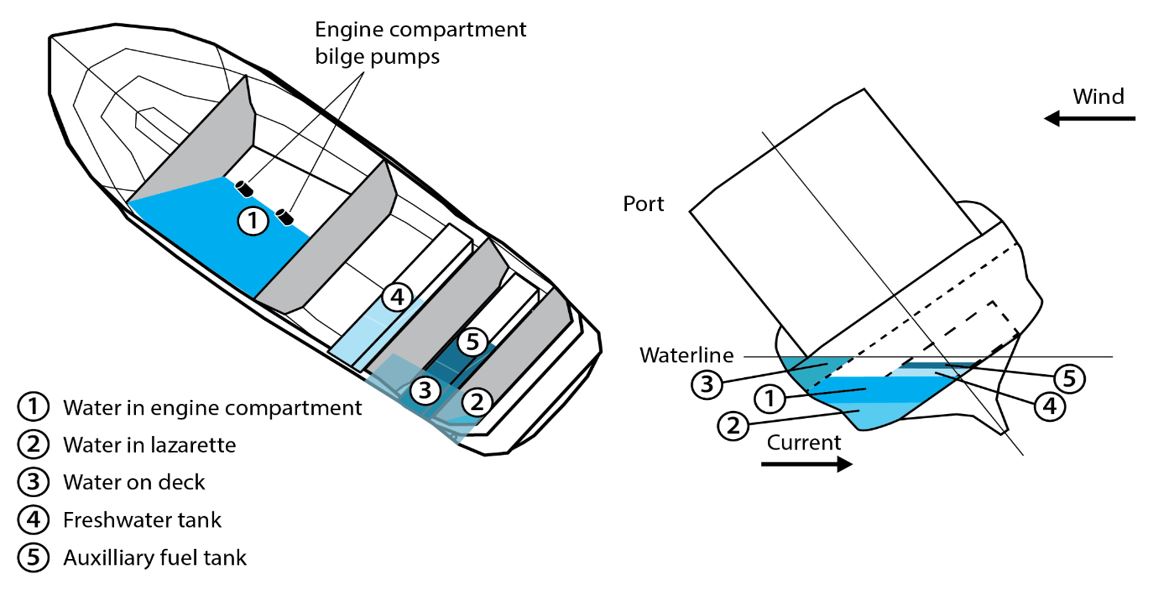 Engine compartment bilge pumps

1
4
5
3
2

1 Water in engine compartment
2 Water in lazarette
3 Water on deck
4 Freshwater tank
5 Auxilliary fuel tank

Wind

Port

Waterline
3
1
2
5
4

Current