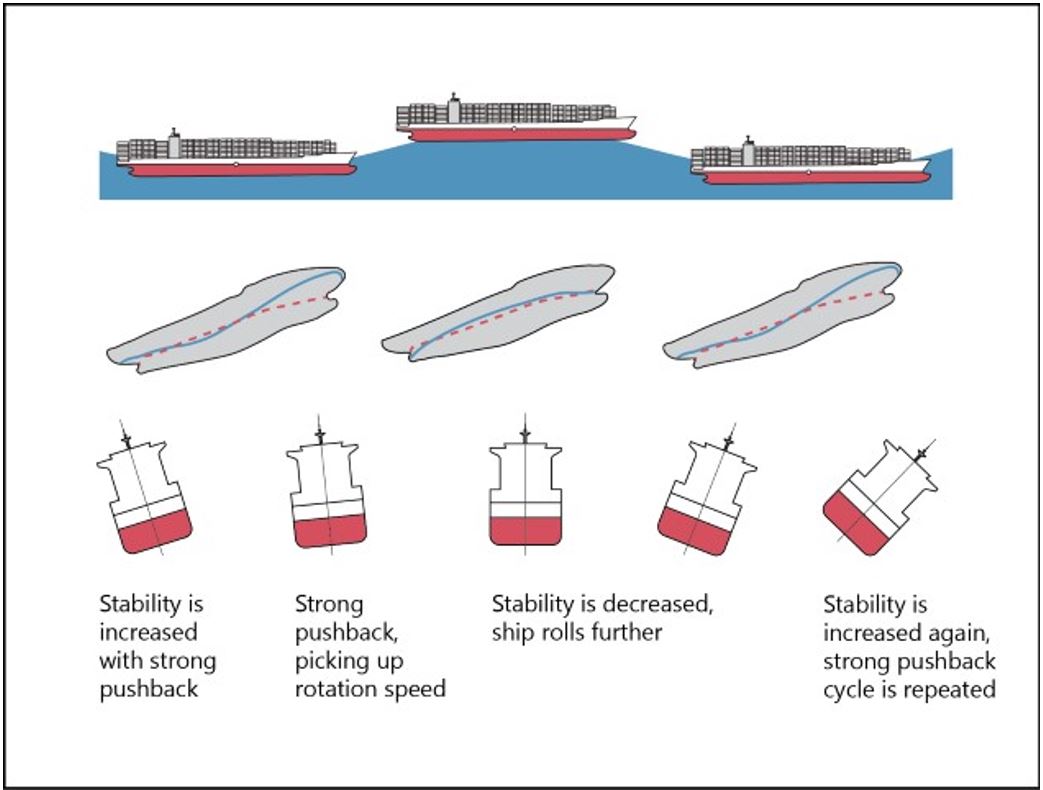 Stability is increased with strong pushback

Strong pushback, picking up rotation speed

Stability is decreased, ship rolls further

Stability is increased again, strong pushback cycle is repeated